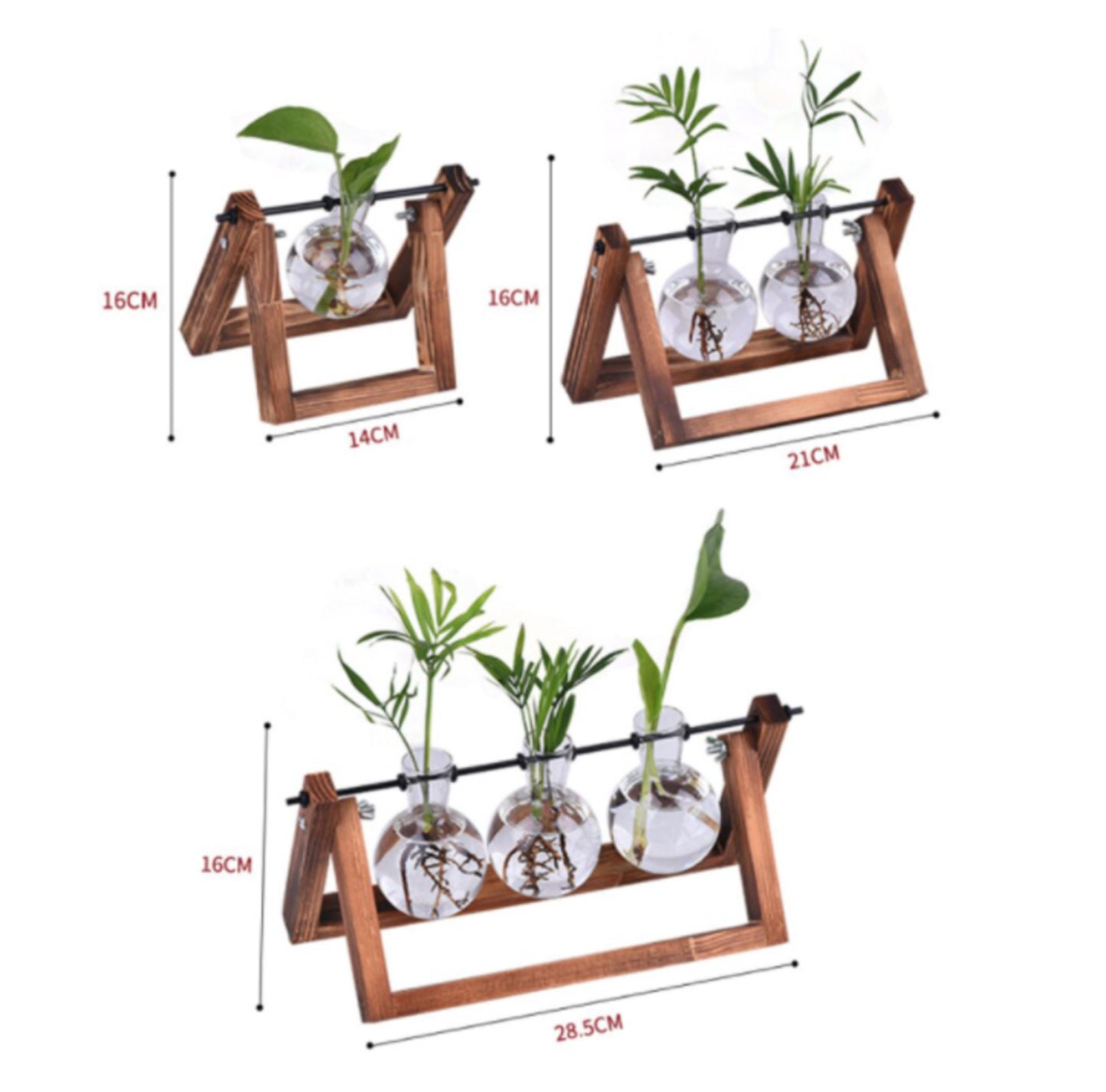 16CM

14CM

16CM

21CM

16CM

28.5CM